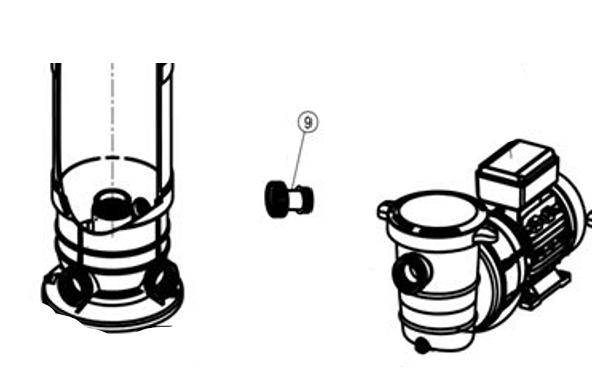 9