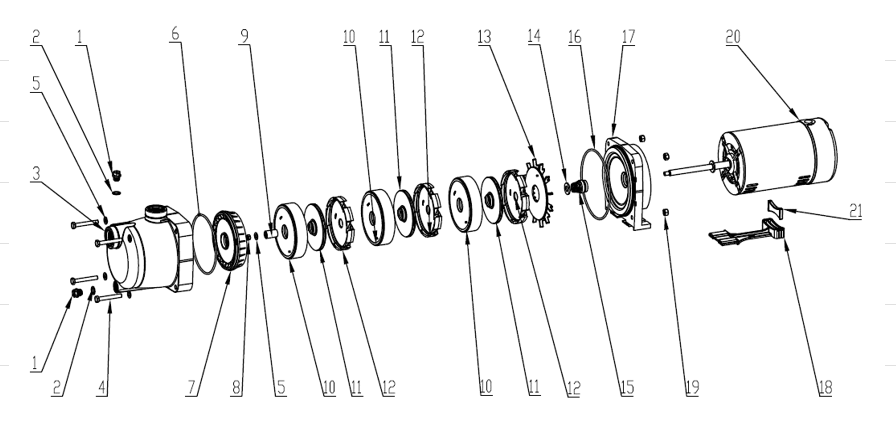 2 1 6 9 10 11 12 13 14 16 17 20

5

3

21

1 2 4 7 8 5 10 11 12 10 11 12 15 19 18