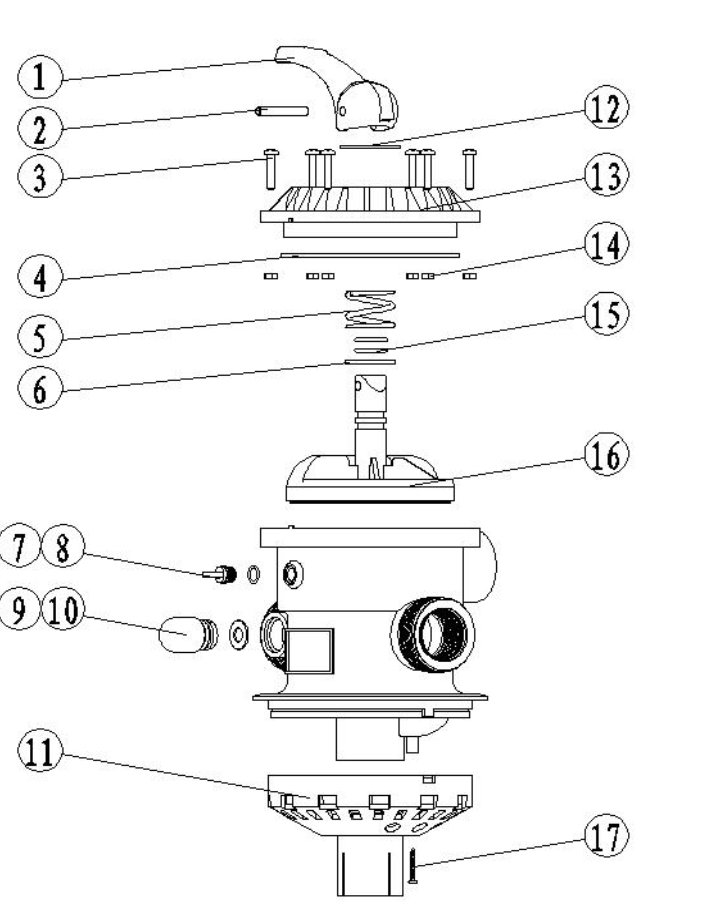 1
2
3
4
5
6
7 8
9 10
11
12
13
14
15
16
17