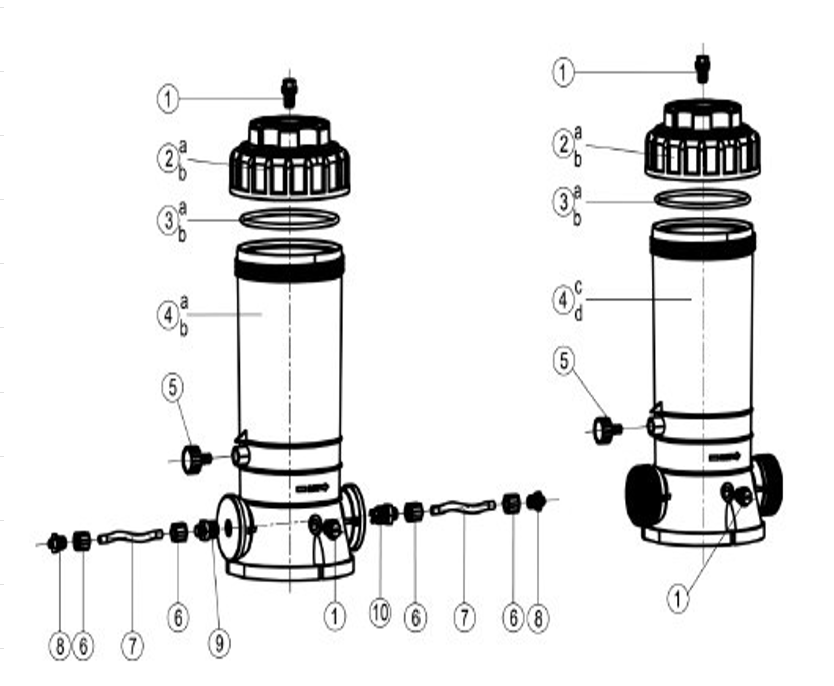 1
2 a b
3 a b
4 a b
5
8 6 7 6 9 1 10 6 7 6 8

1
2 a b
3 a b
4 c d
5
1