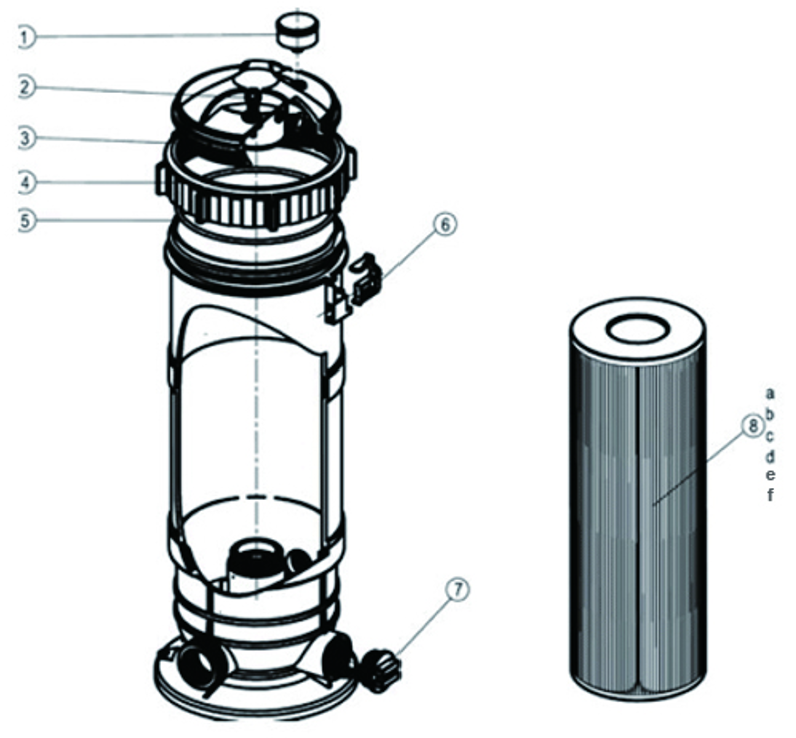 1
2
3
4
5
6
7
8
a
b
c
d
e
f