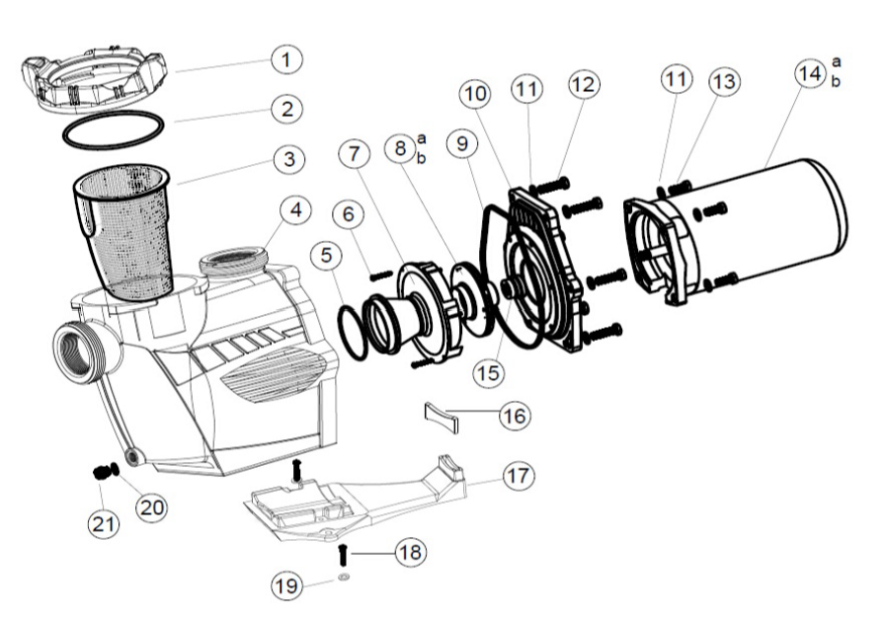 1
2
3
4
5
6
7
8 a b
9
10
11
12
11
13
14 a b
15
16
17
18
19
20
21