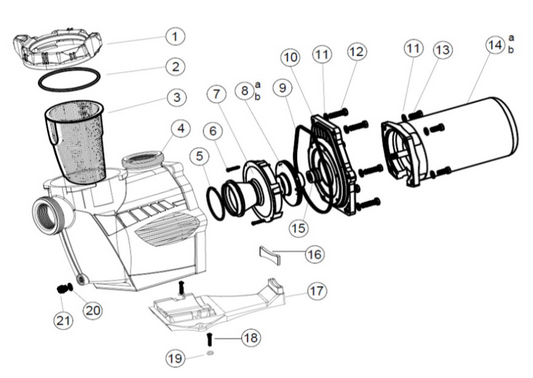 1
2
3
4
5
6
7
8 a b
9
10
11
12
11
13
14 a b
15
16
17
18
19
20
21