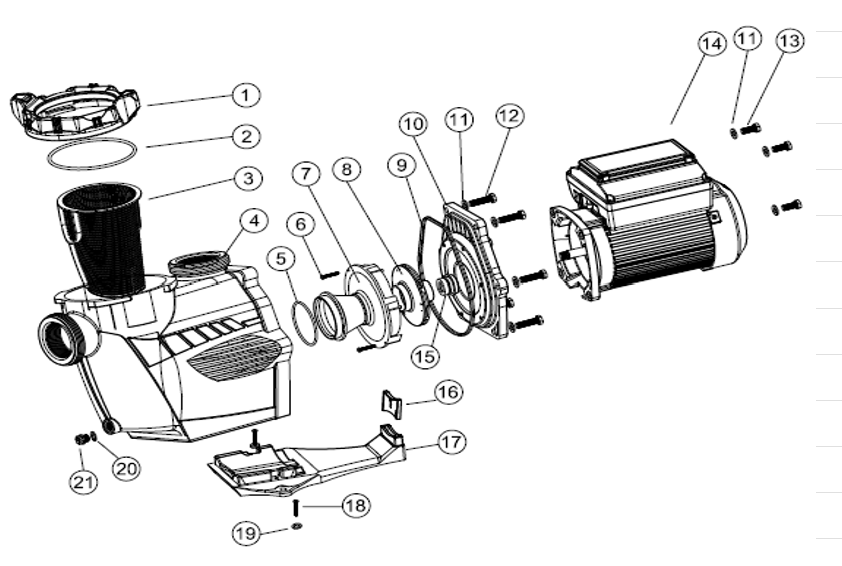 1
2
3
4
5
6
7
8
9
10
11
12
14
11
13
15
16
17
18
19
20
21