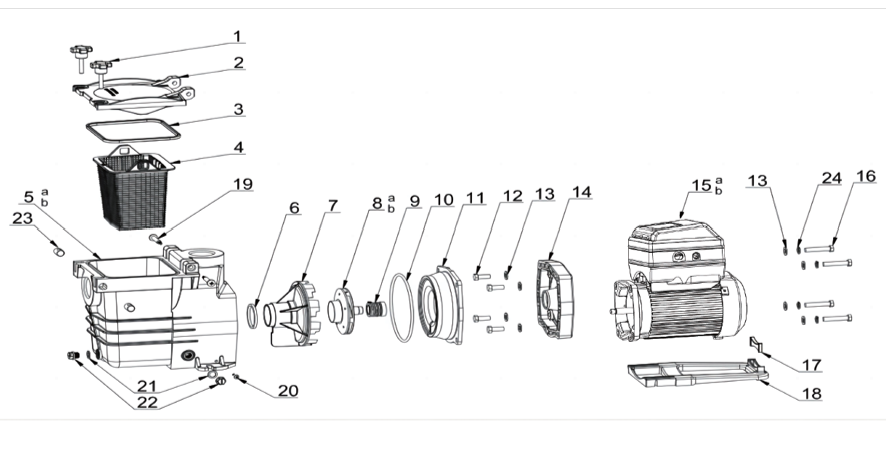 1
2
3
4
19
5 a b
23
6
7
8 a b
9
10
11
12
13
14
15 a b
13
24
16
17
18
21
22
20